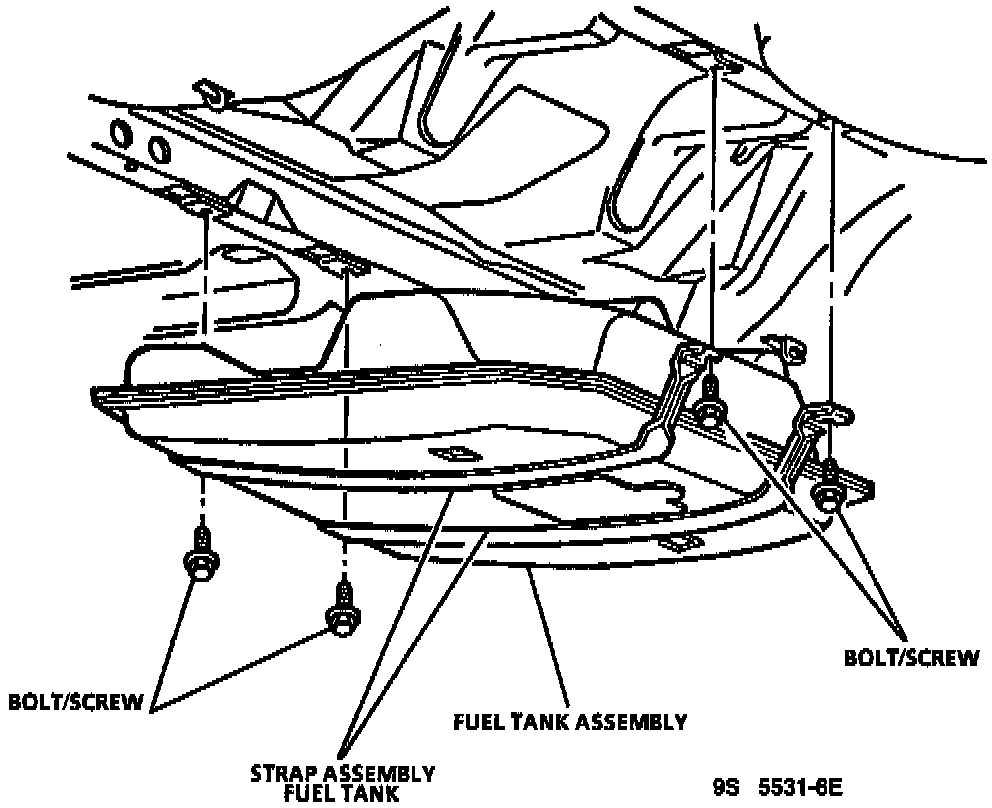 BOLT/SCREW

BOLT/SCREW

FUEL TANK ASSEMBLY

STRAP ASSEMBLY
FUEL TANK

9S 5531-6E