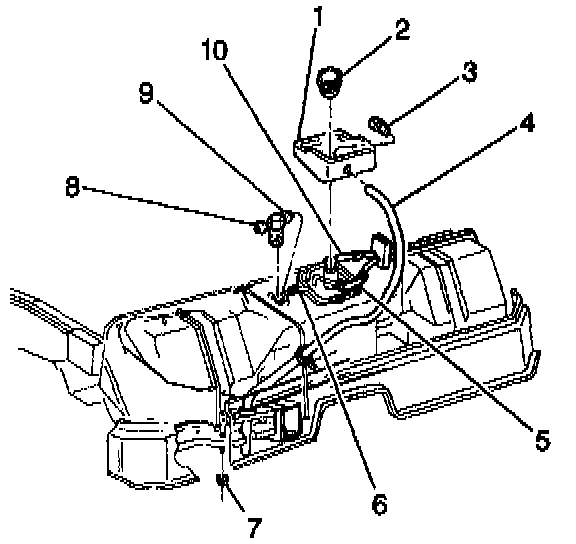 1
2
10
3
9
4
8
5
6
7