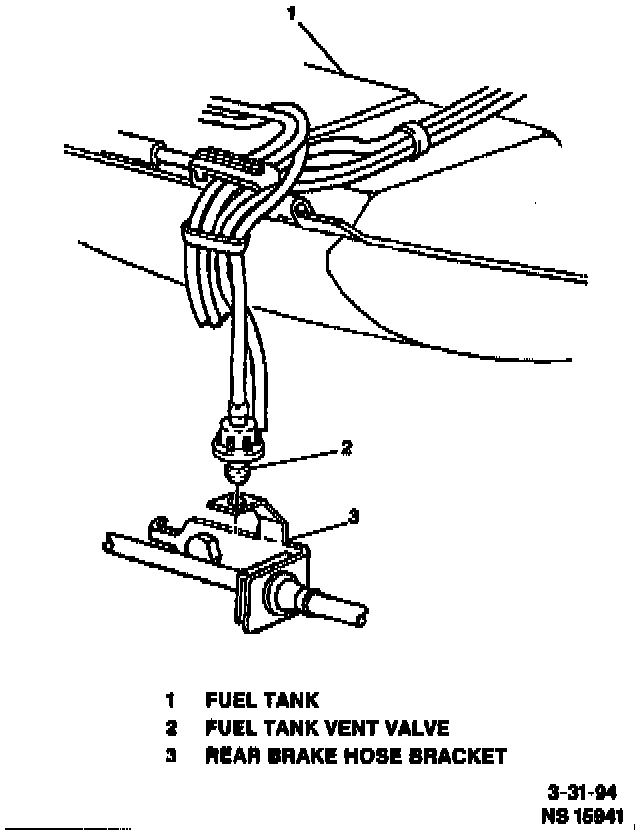 1

2

3

1 FUEL TANK
2 FUEL TANK VENT VALVE
3 REAR BRAKE HOSE BRACKET

3-31-94
NS 15941