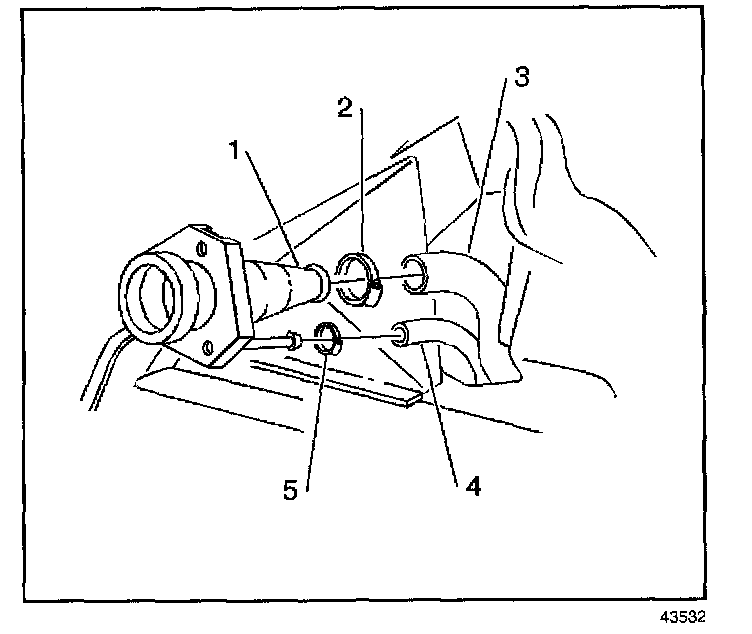 3
2
1
5
4
43532