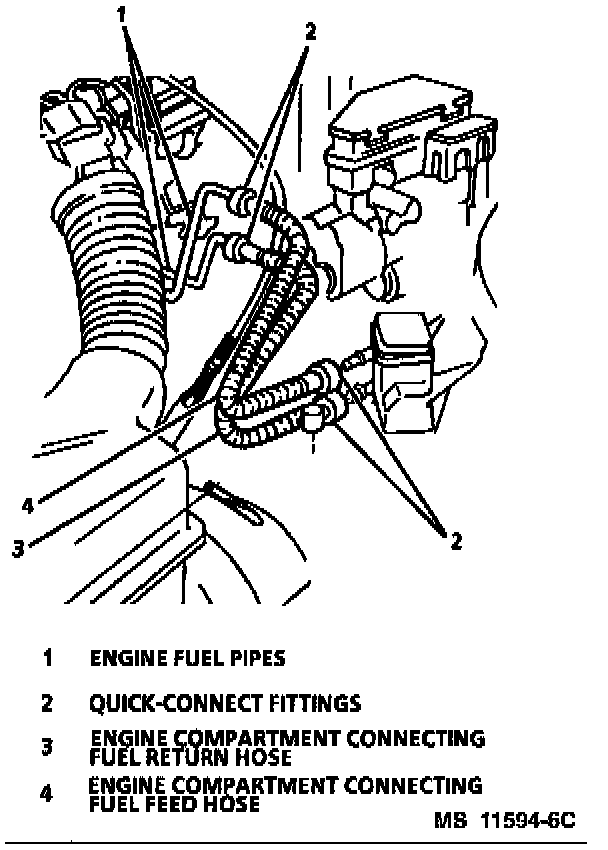 1
2
4
3
2

1 ENGINE FUEL PIPES

2 QUICK-CONNECT FITTINGS

3 ENGINE COMPARTMENT CONNECTING FUEL RETURN HOSE

4 ENGINE COMPARTMENT CONNECTING FUEL FEED HOSE

MS 11594-6C