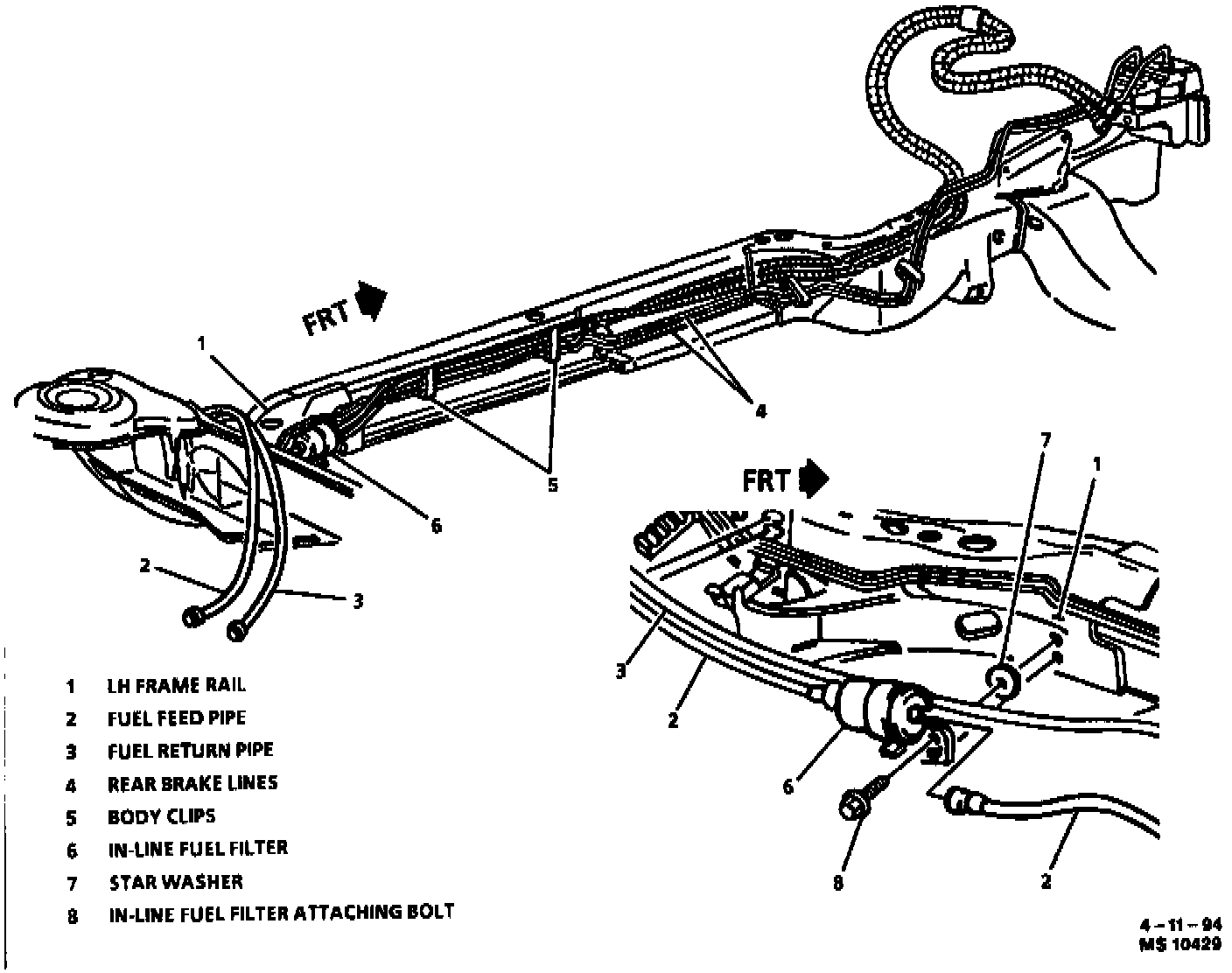 FRT

1

4

5

6

2

3

FRT

7

1

3

2

6

8

2

1 LH FRAME RAIL
2 FUEL FEED PIPE
3 FUEL RETURN PIPE
4 REAR BRAKE LINES
5 BODY CLIPS
6 IN-LINE FUEL FILTER
7 STAR WASHER
8 IN-LINE FUEL FILTER ATTACHING BOLT

4 – 11 – 94
MS 10429