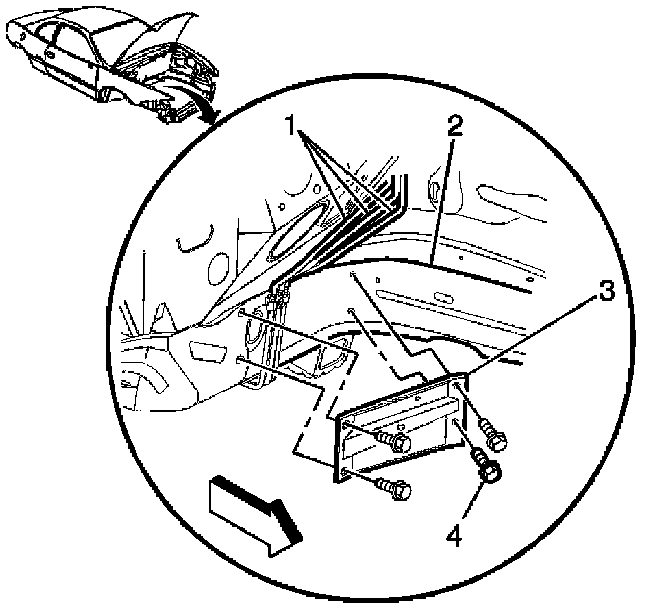 1
2
3
4