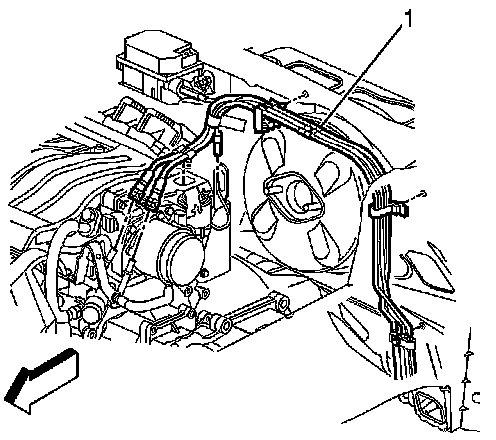 1