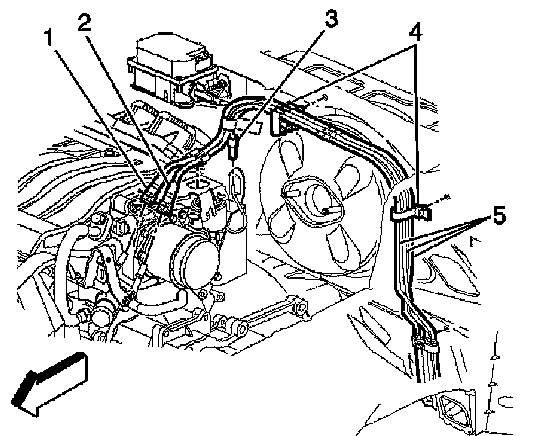 1
2
3
4
5