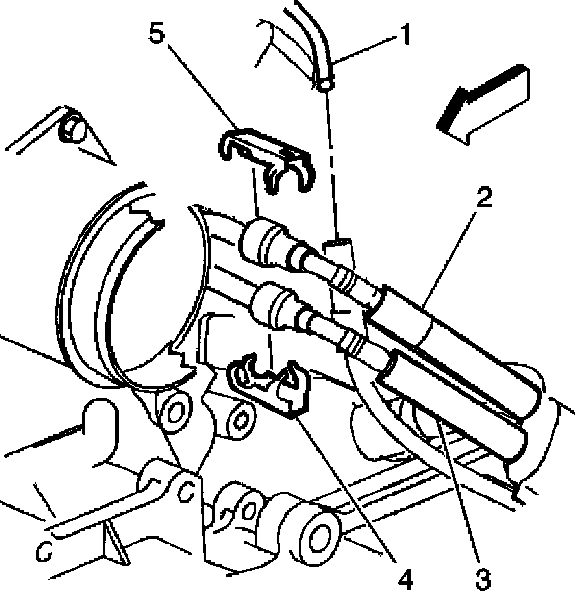 5
1
2
4
3