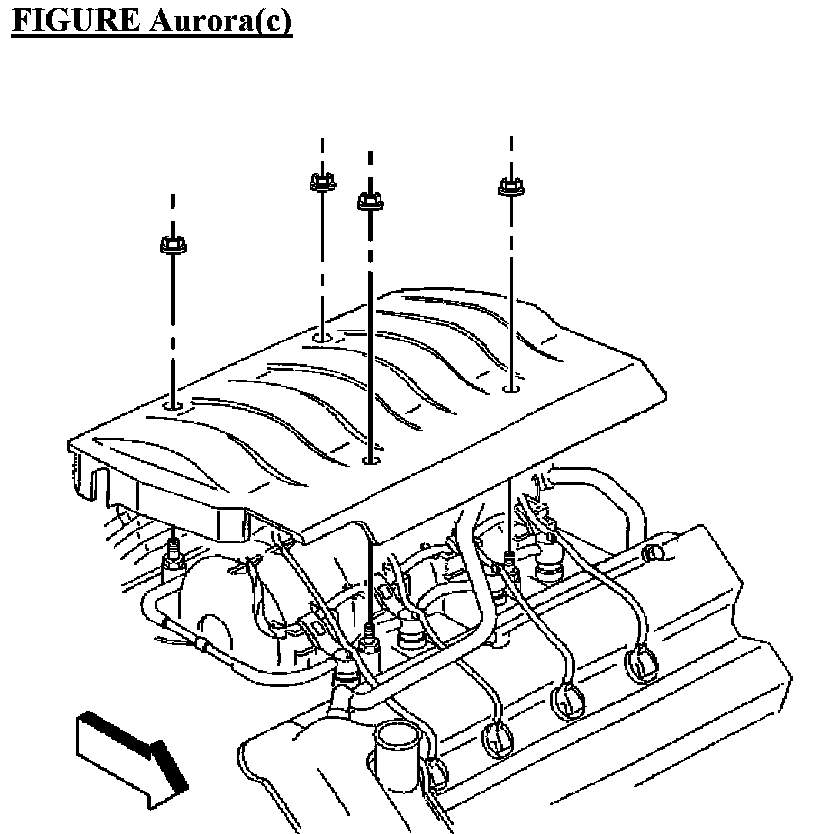 FIGURE Aurora(c)