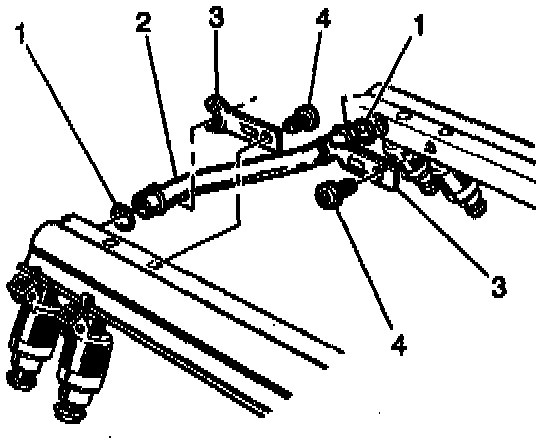 1
2
3
4
1
3
4