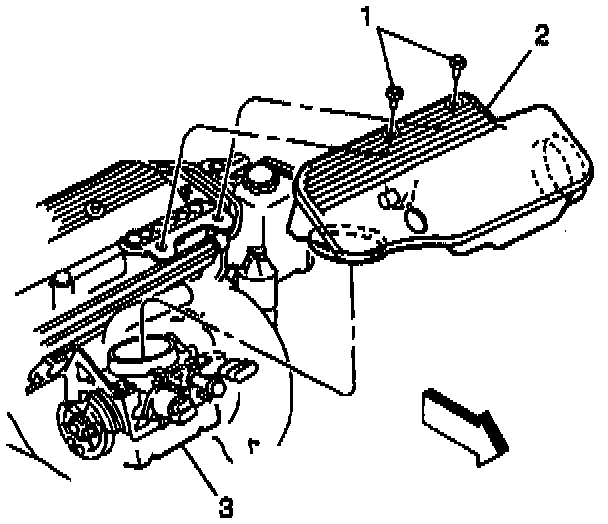 1
2
3