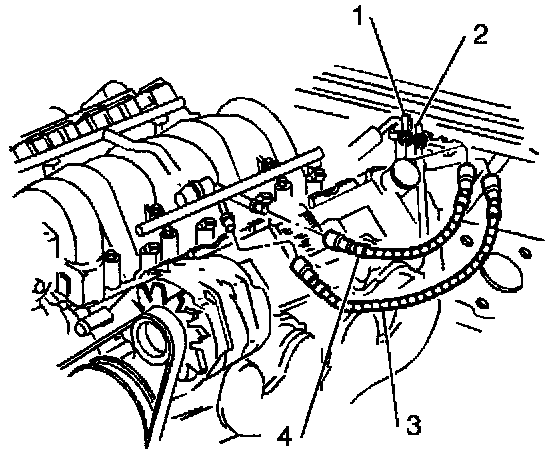 1
2
4
3