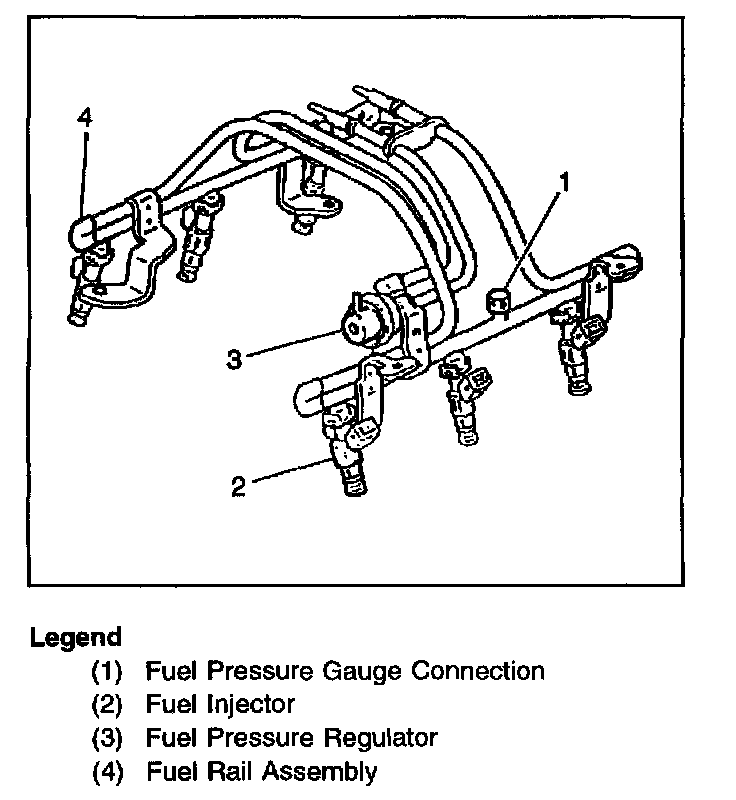 4
1
3
2

Legend
(1) Fuel Pressure Gauge Connection
(2) Fuel Injector
(3) Fuel Pressure Regulator
(4) Fuel Rail Assembly