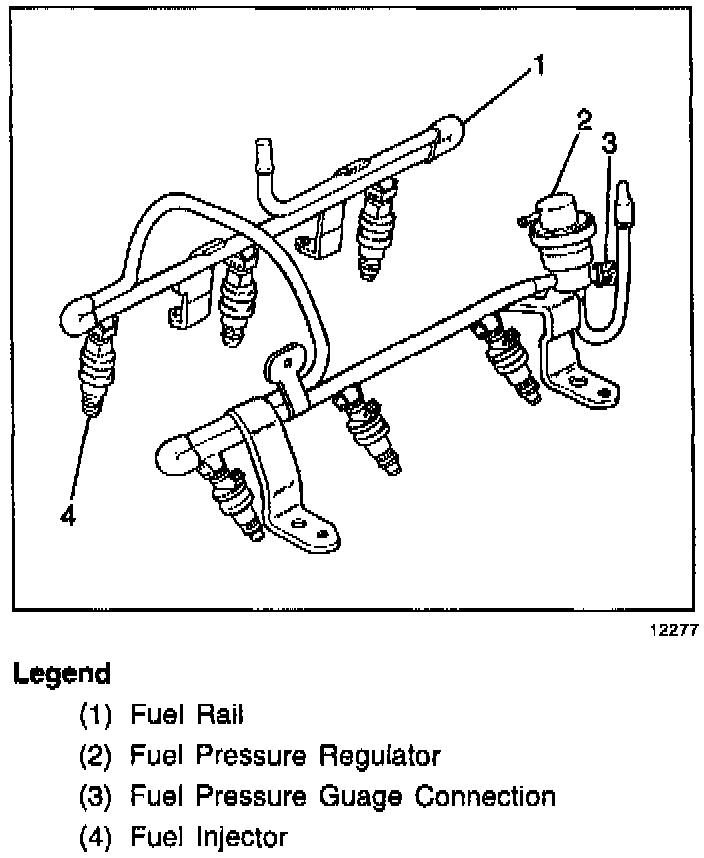 1
2
3
4

12277

Legend

(1) Fuel Rail

(2) Fuel Pressure Regulator

(3) Fuel Pressure Guage Connection

(4) Fuel Injector