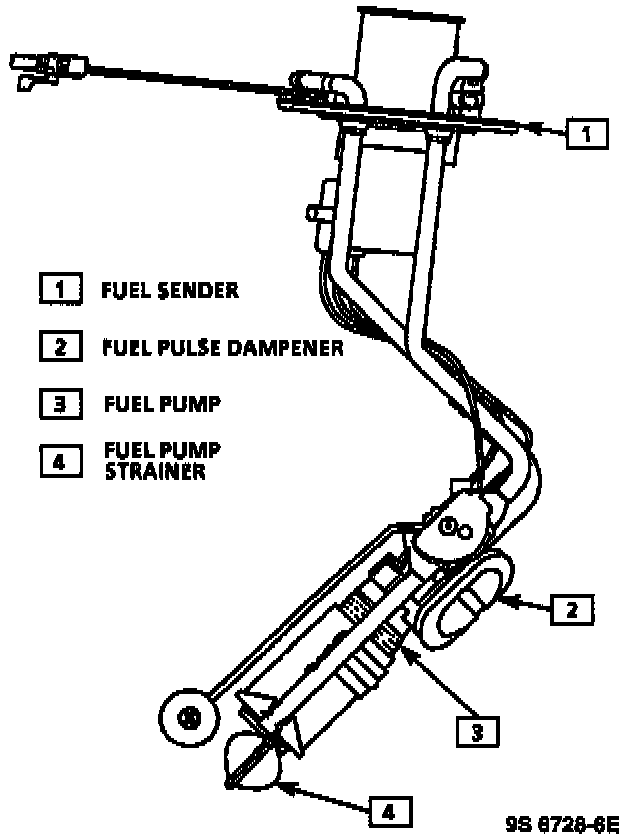 1

1 FUEL SENDER

2 FUEL PULSE DAMPENER

3 FUEL PUMP

4 FUEL PUMP STRAINER

2

3

4

9S 6728-6E