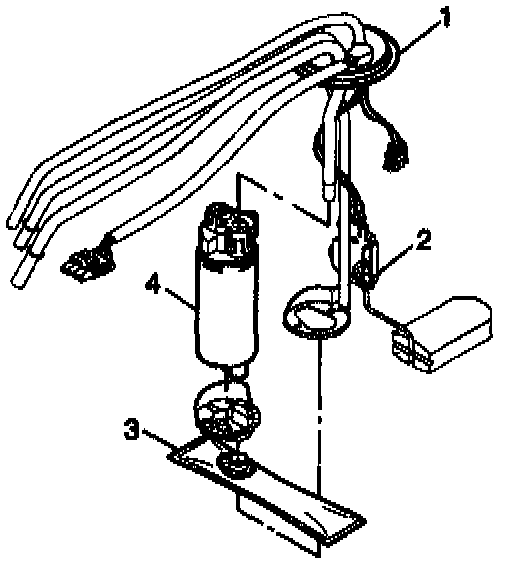 1
2
4
3