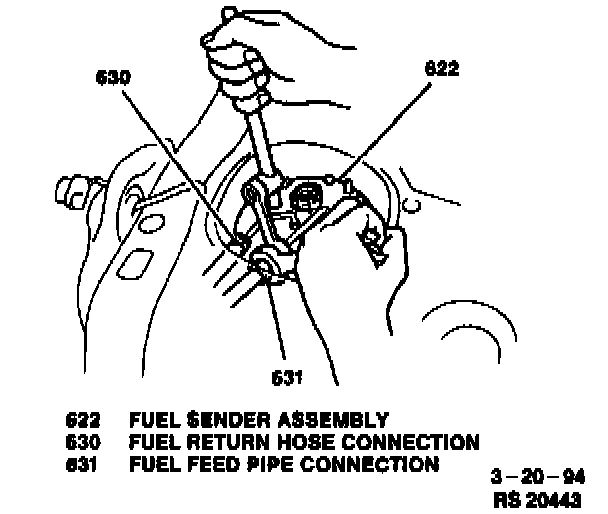 630

622

631

622 FUEL SENDER ASSEMBLY
630 FUEL RETURN HOSE CONNECTION
631 FUEL FEED PIPE CONNECTION

3 – 20 – 94
RS 20443