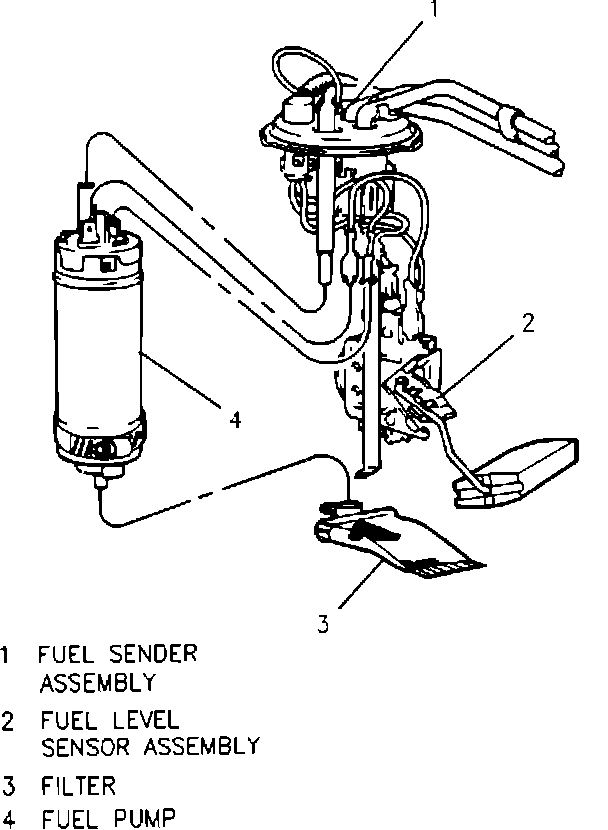 1

2

4

3

1 FUEL SENDER ASSEMBLY

2 FUEL LEVEL SENSOR ASSEMBLY

3 FILTER

4 FUEL PUMP