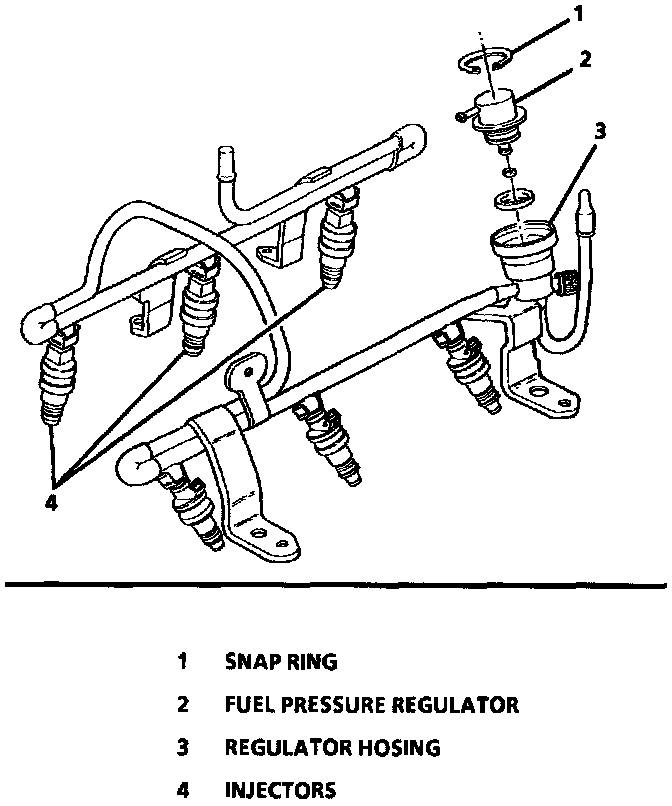 1

2

3

4

1 SNAP RING

2 FUEL PRESSURE REGULATOR

3 REGULATOR HOSING

4 INJECTORS