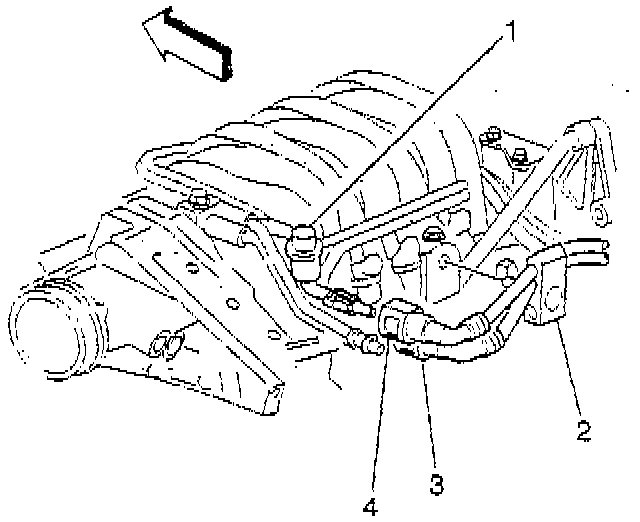 1
2
3
4