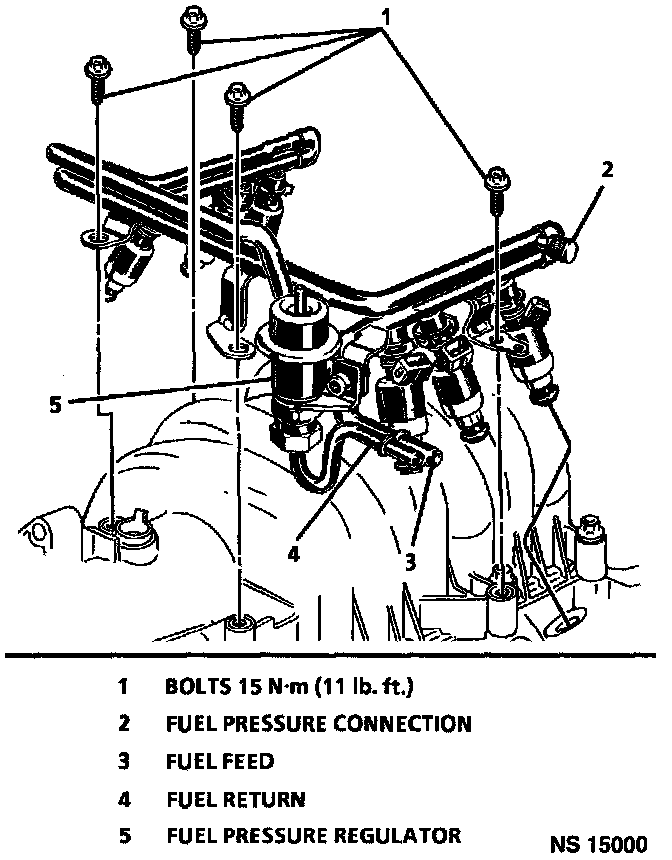 1

2

5

4

3

1 BOLTS 15 N·m (11 lb. ft.)

2 FUEL PRESSURE CONNECTION

3 FUEL FEED

4 FUEL RETURN

5 FUEL PRESSURE REGULATOR

NS 15000