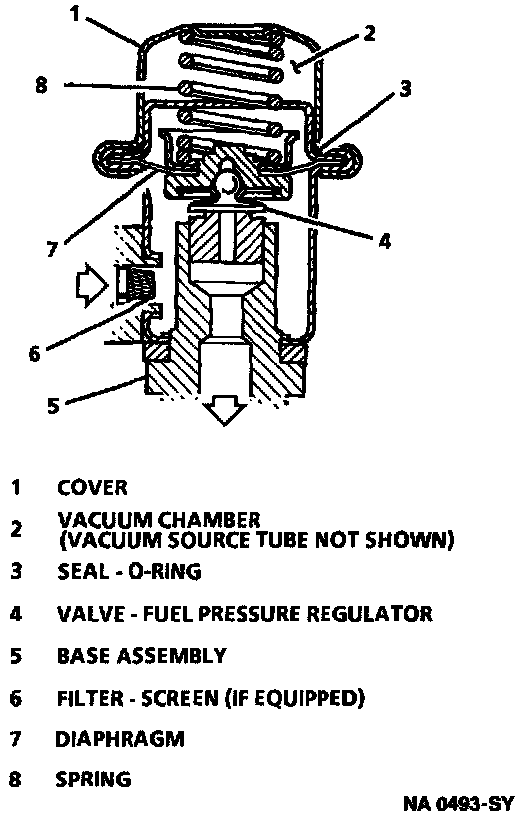 1
2
8
3
7
4
6
5

1 COVER
2 VACUUM CHAMBER (VACUUM SOURCE TUBE NOT SHOWN)
3 SEAL - O-RING
4 VALVE - FUEL PRESSURE REGULATOR
5 BASE ASSEMBLY
6 FILTER - SCREEN (IF EQUIPPED)
7 DIAPHRAGM
8 SPRING

NA 0493-SY