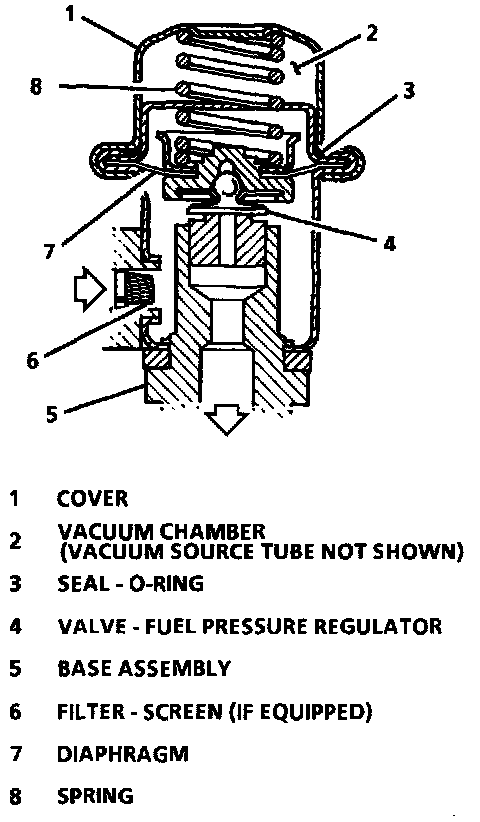 1
2
8
3
7
4
6
5

1 COVER

2 VACUUM CHAMBER (VACUUM SOURCE TUBE NOT SHOWN)

3 SEAL - O-RING

4 VALVE - FUEL PRESSURE REGULATOR

5 BASE ASSEMBLY

6 FILTER - SCREEN (IF EQUIPPED)

7 DIAPHRAGM

8 SPRING