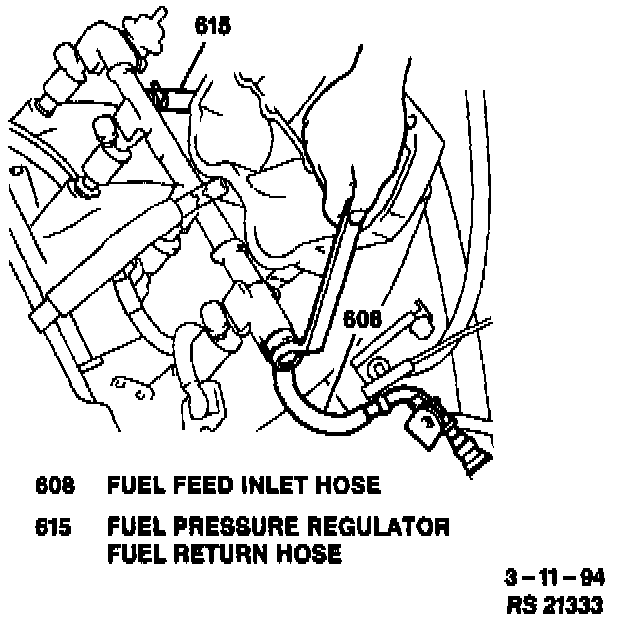 615

608

608 FUEL FEED INLET HOSE

615 FUEL PRESSURE REGULATOR FUEL RETURN HOSE

3 – 11 – 94
RS 21333