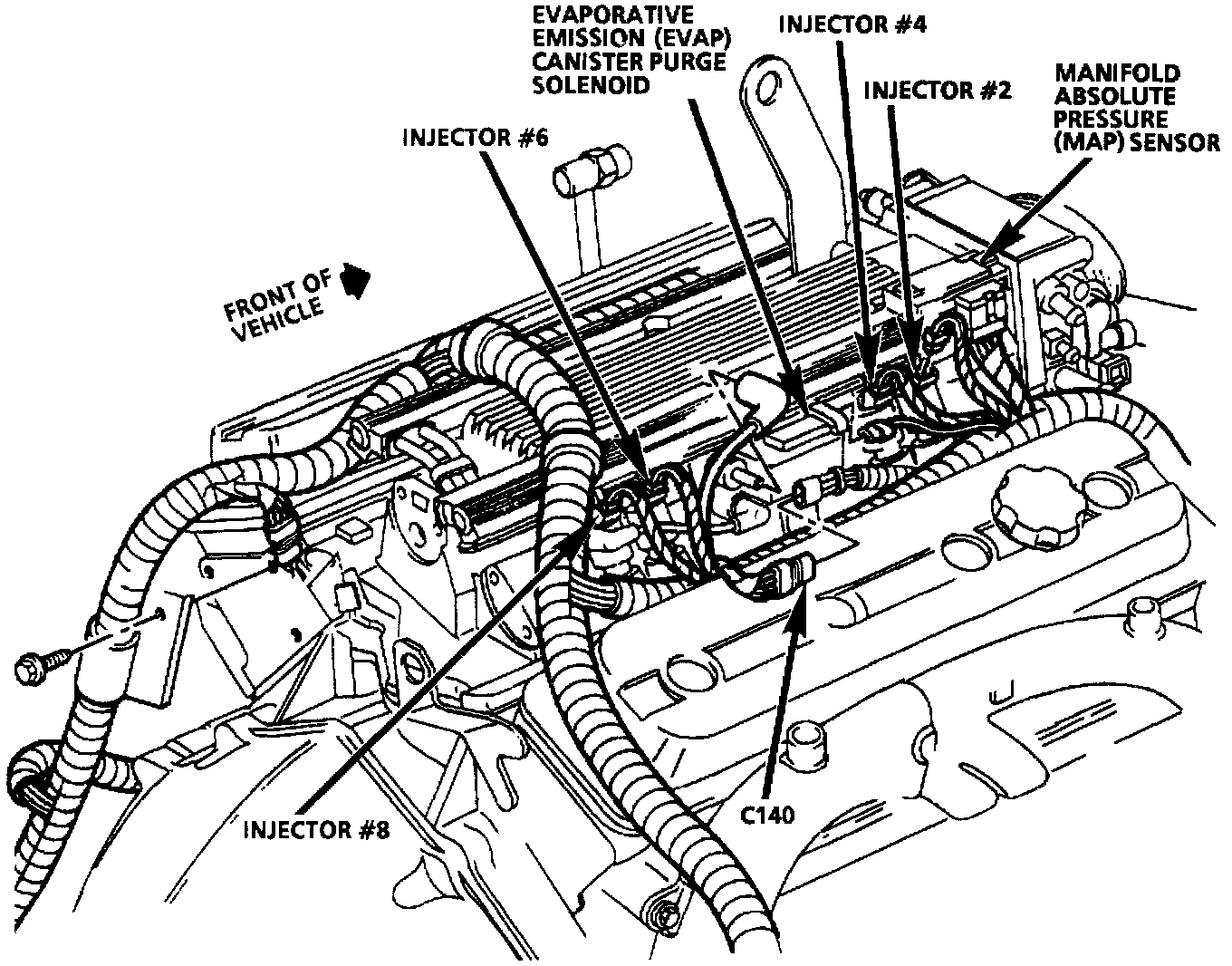 EVAPORATIVE EMISSION (EVAP) CANISTER PURGE SOLENOID

INJECTOR #4

INJECTOR #2

MANIFOLD ABSOLUTE PRESSURE (MAP) SENSOR

INJECTOR #6

FRONT OF VEHICLE

INJECTOR #8

C140