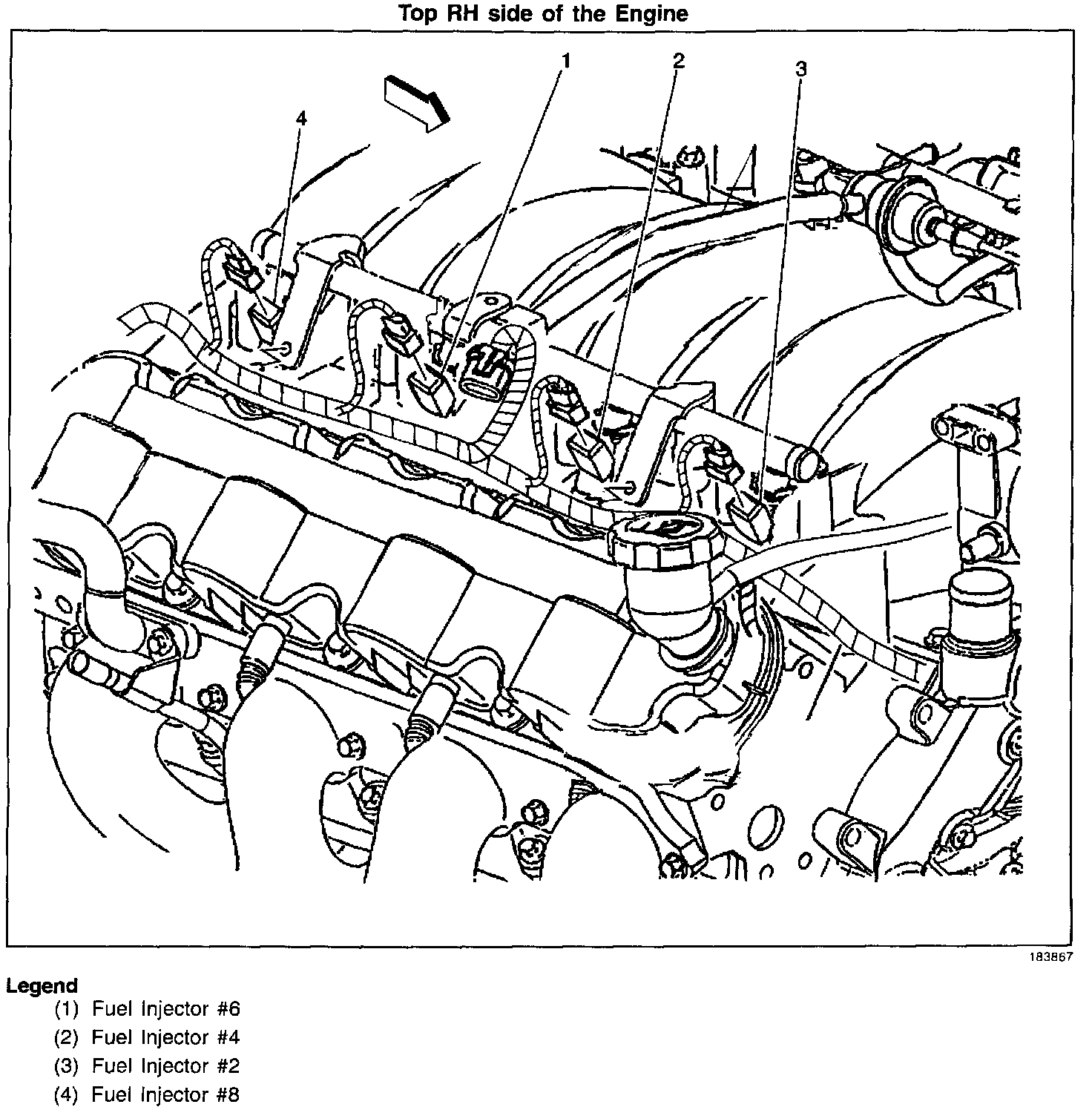 Top RH side of the Engine

1
2
3
4

183867

Legend
(1) Fuel Injector #6
(2) Fuel Injector #4
(3) Fuel Injector #2
(4) Fuel Injector #8