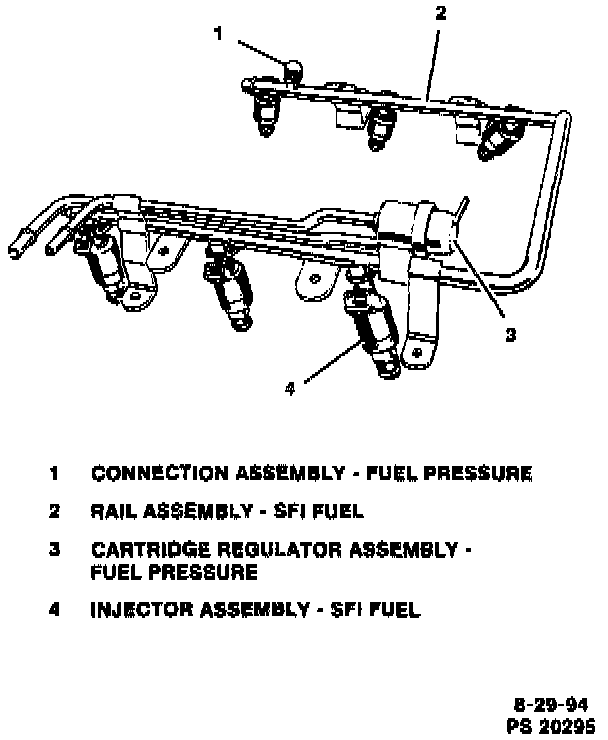 1
2
3
4

1 CONNECTION ASSEMBLY - FUEL PRESSURE

2 RAIL ASSEMBLY - SFI FUEL

3 CARTRIDGE REGULATOR ASSEMBLY - FUEL PRESSURE

4 INJECTOR ASSEMBLY - SFI FUEL

8-29-94
PS 20295