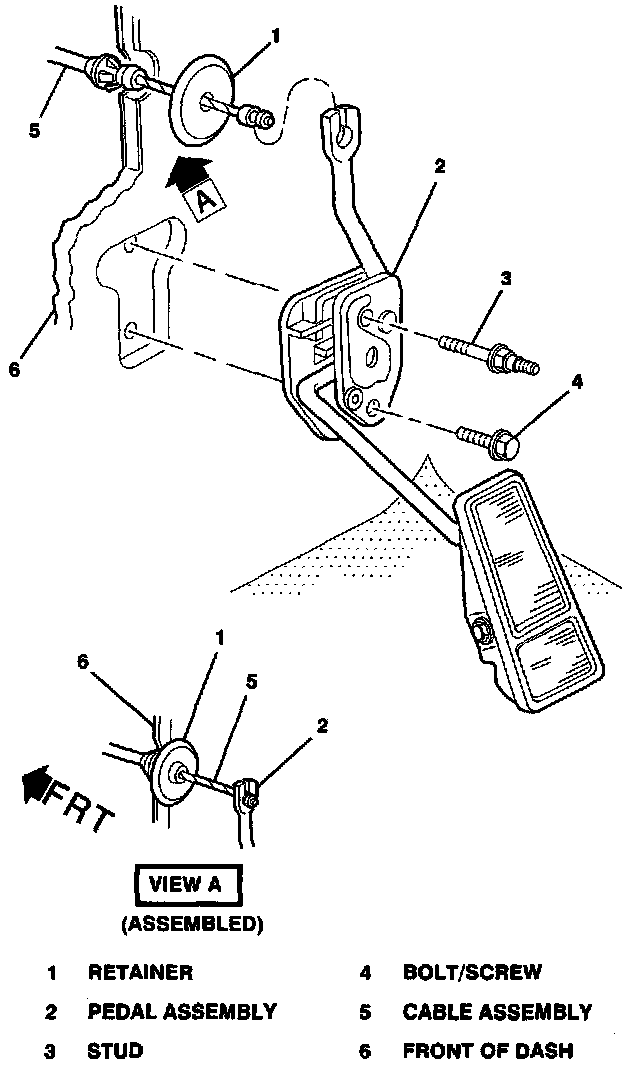 1

5

A

2

3

6

4

1

6

5

2

FRT

VIEW A

(ASSEMBLED)

1 RETAINER

2 PEDAL ASSEMBLY

3 STUD

4 BOLT/SCREW

5 CABLE ASSEMBLY

6 FRONT OF DASH