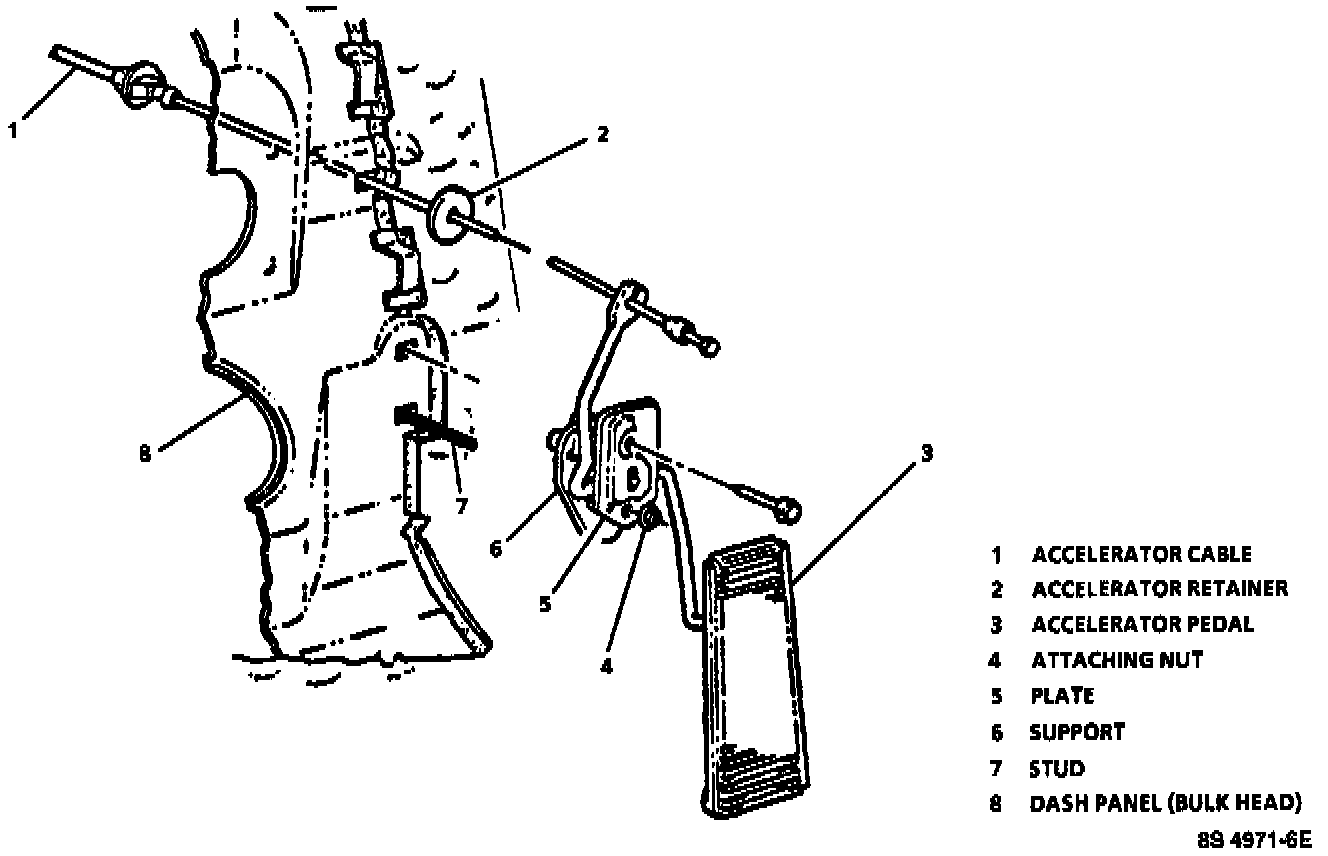 1
2
8
7
6
5
4
3

1 ACCELERATOR CABLE
2 ACCELERATOR RETAINER
3 ACCELERATOR PEDAL
4 ATTACHING NUT
5 PLATE
6 SUPPORT
7 STUD
8 DASH PANEL (BULK HEAD)

8S 4971-6E