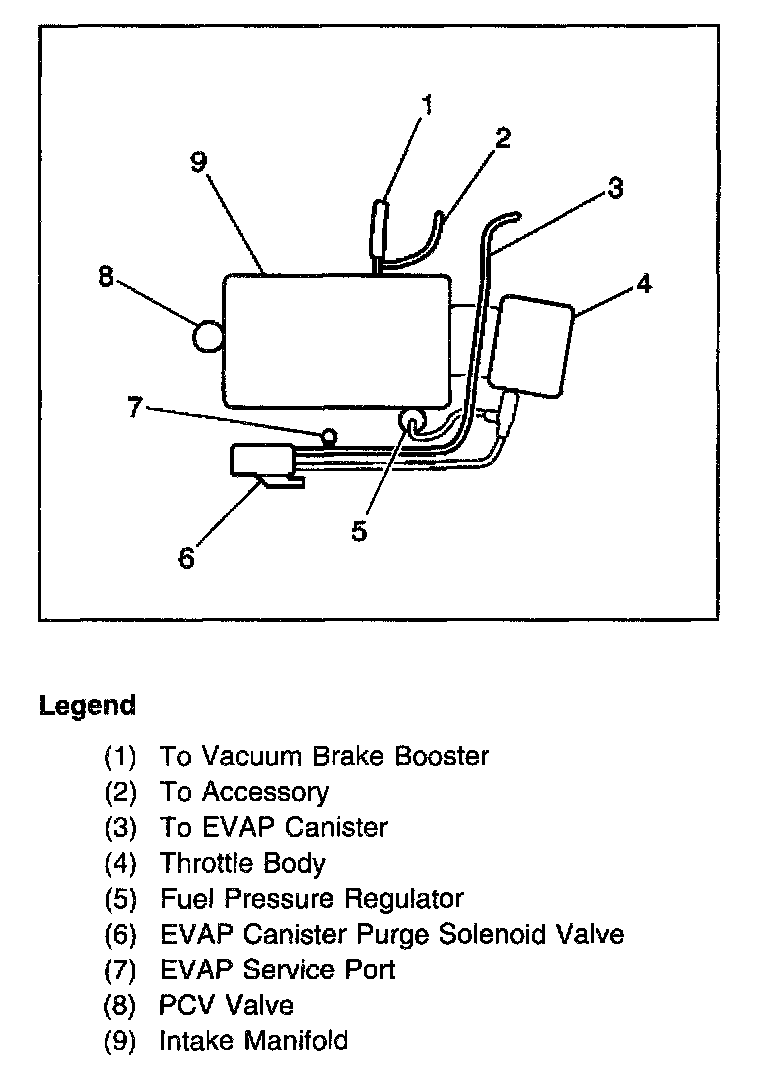 1
2
9
3
8
4
7
5
6

Legend

(1) To Vacuum Brake Booster
(2) To Accessory
(3) To EVAP Canister
(4) Throttle Body
(5) Fuel Pressure Regulator
(6) EVAP Canister Purge Solenoid Valve
(7) EVAP Service Port
(8) PCV Valve
(9) Intake Manifold