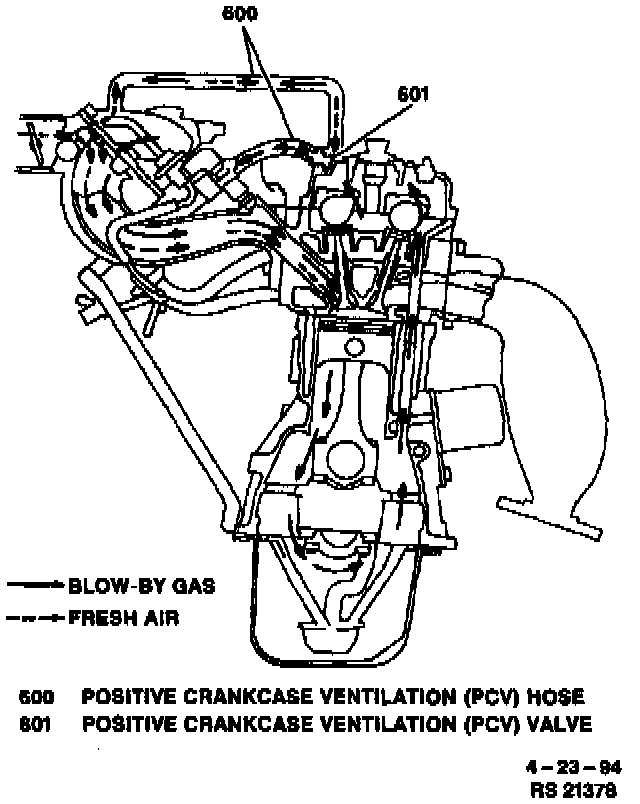 600

601

BLOW-BY GAS
FRESH AIR

600 POSITIVE CRANKCASE VENTILATION (PCV) HOSE
601 POSITIVE CRANKCASE VENTILATION (PCV) VALVE

4 – 23 – 94
RS 21378