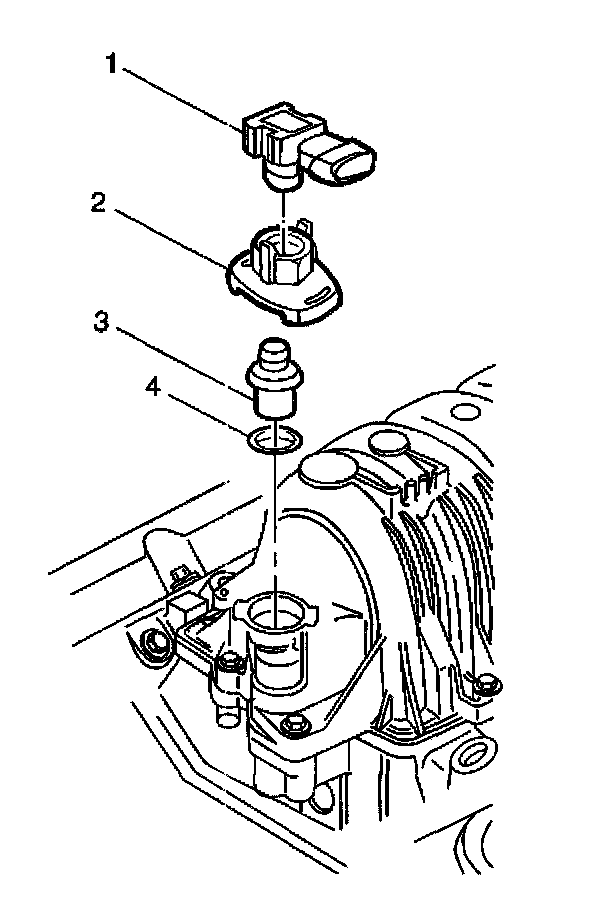 1
2
3
4