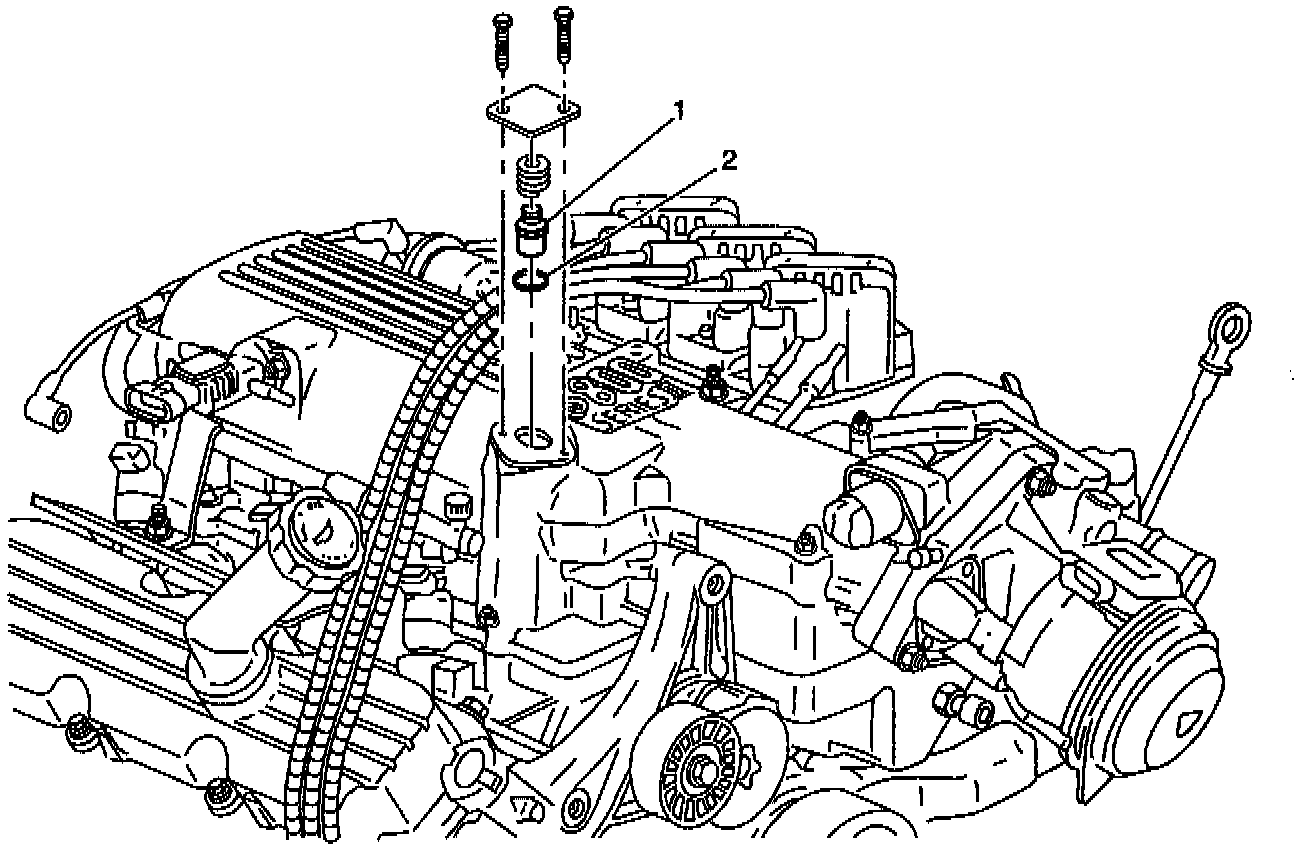 1
2