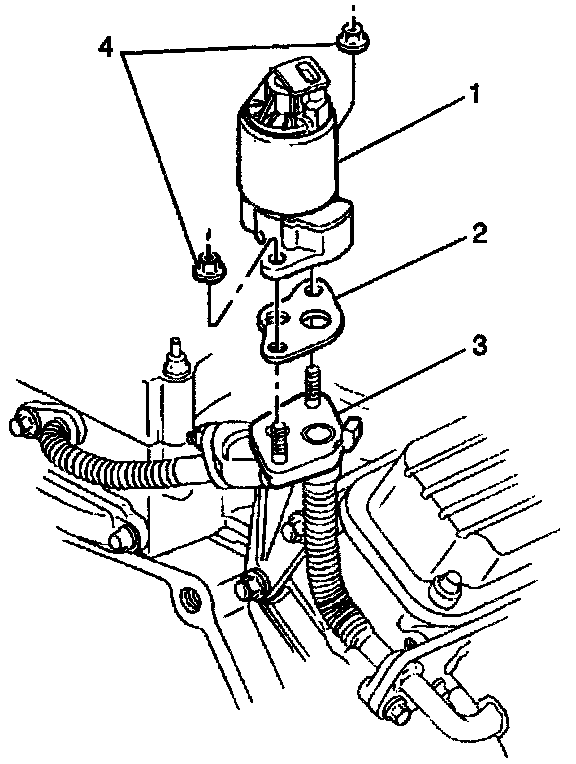 4
1
2
3