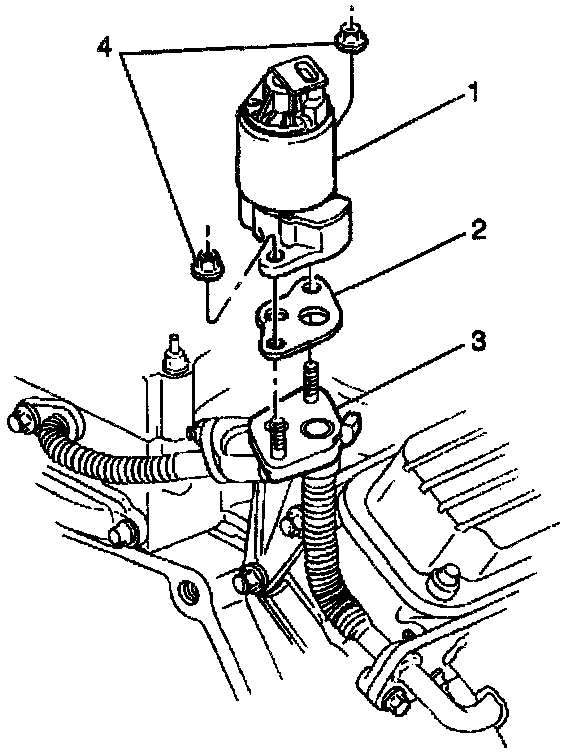 4
1
2
3