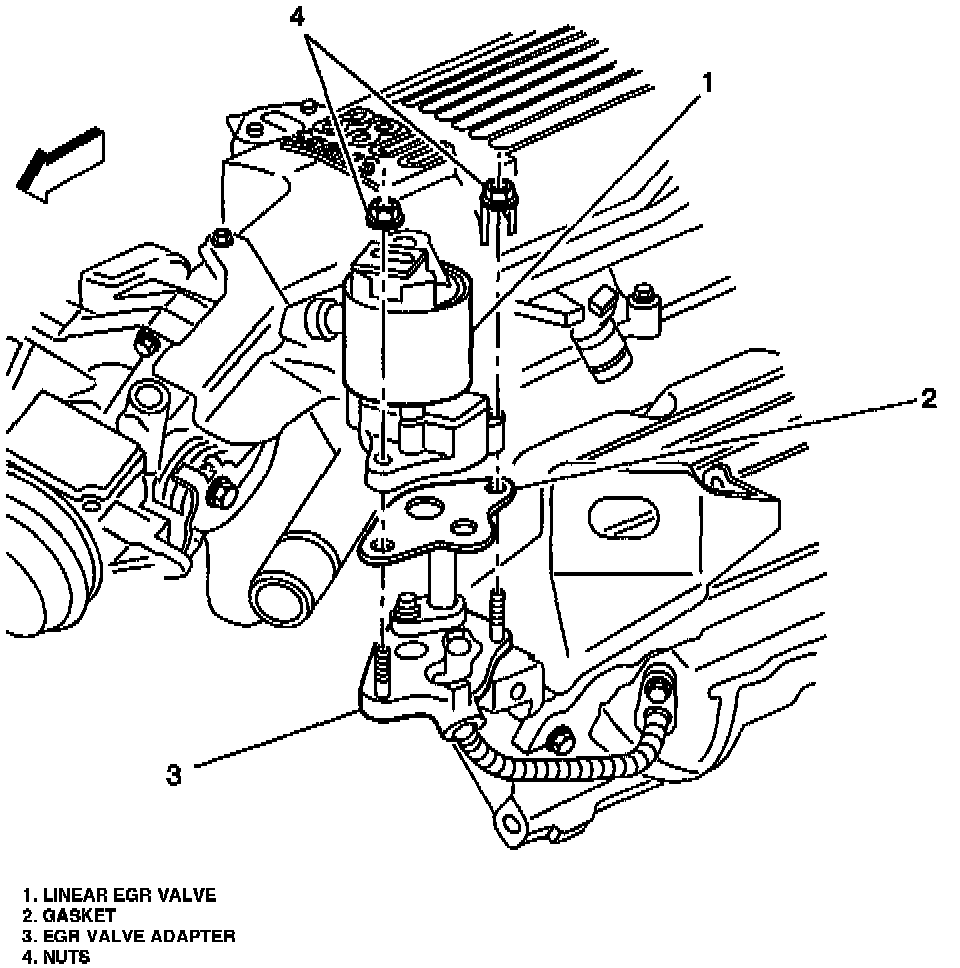 4
1
2
3

1. LINEAR EGR VALVE
2. GASKET
3. EGR VALVE ADAPTER
4. NUTS