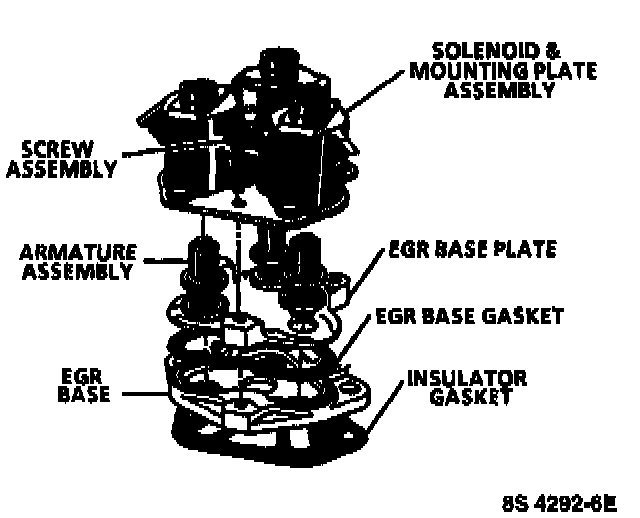 SOLENOID & MOUNTING PLATE ASSEMBLY

SCREW ASSEMBLY

ARMATURE ASSEMBLY

EGR BASE PLATE

EGR BASE GASKET

EGR BASE

INSULATOR GASKET

8S 4292-6E