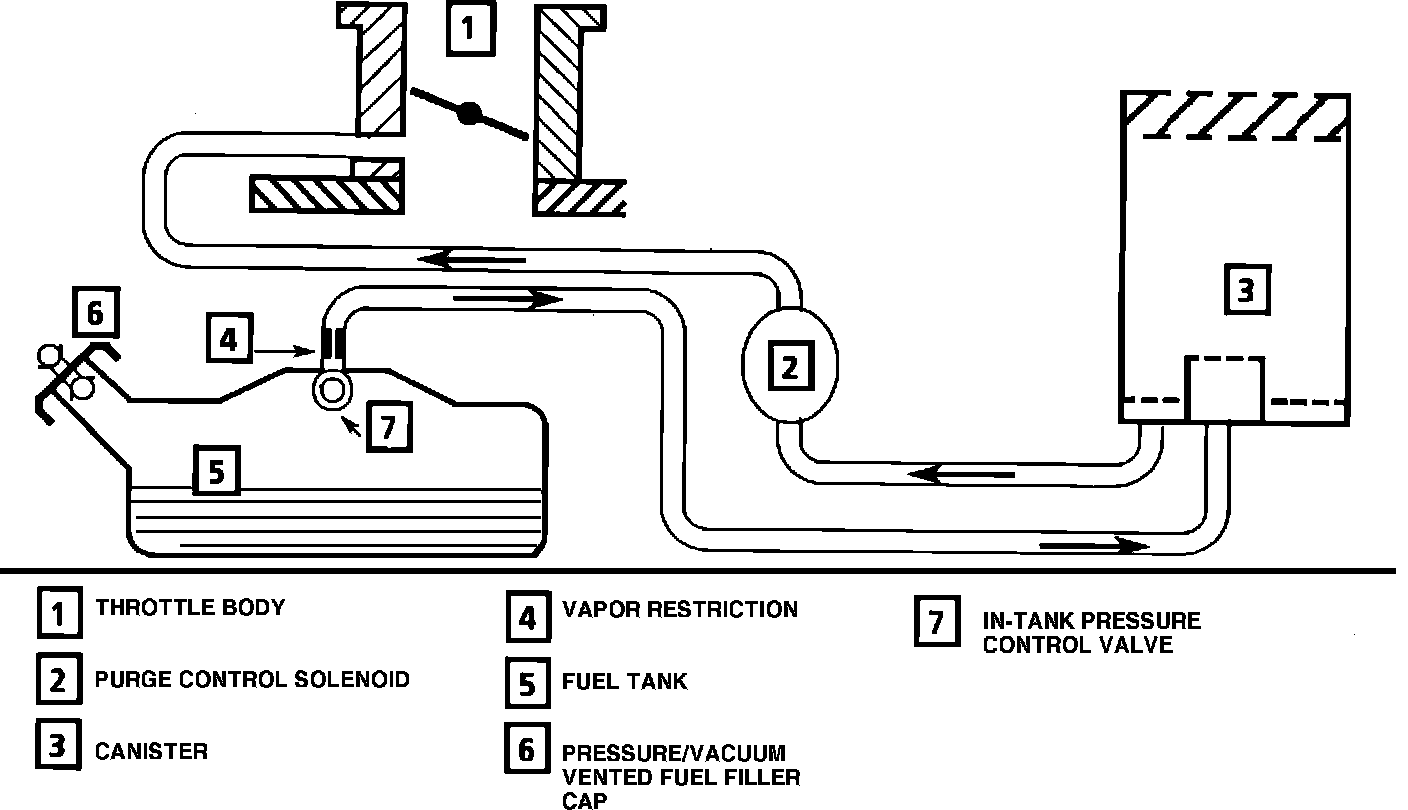 1

3

6

4

2

7

5

1 THROTTLE BODY

2 PURGE CONTROL SOLENOID

3 CANISTER

4 VAPOR RESTRICTION

5 FUEL TANK

6 PRESSURE/VACUUM VENTED FUEL FILLER CAP

7 IN-TANK PRESSURE CONTROL VALVE