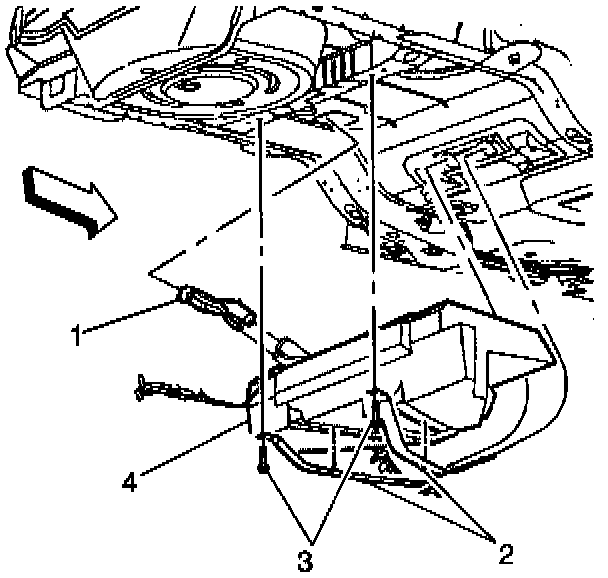 1
4
3
2