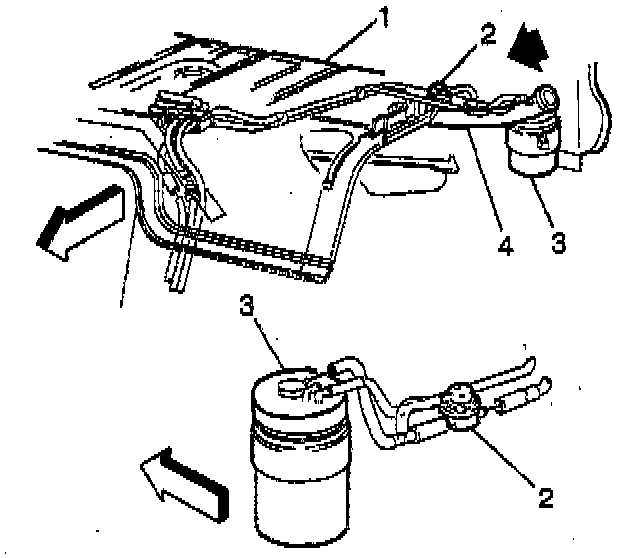 1
2
4
3
3
2