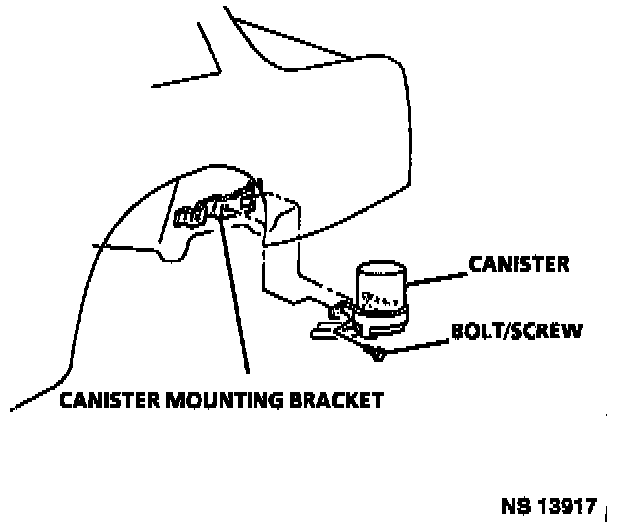 CANISTER

BOLT/SCREW

CANISTER MOUNTING BRACKET

NS 13917