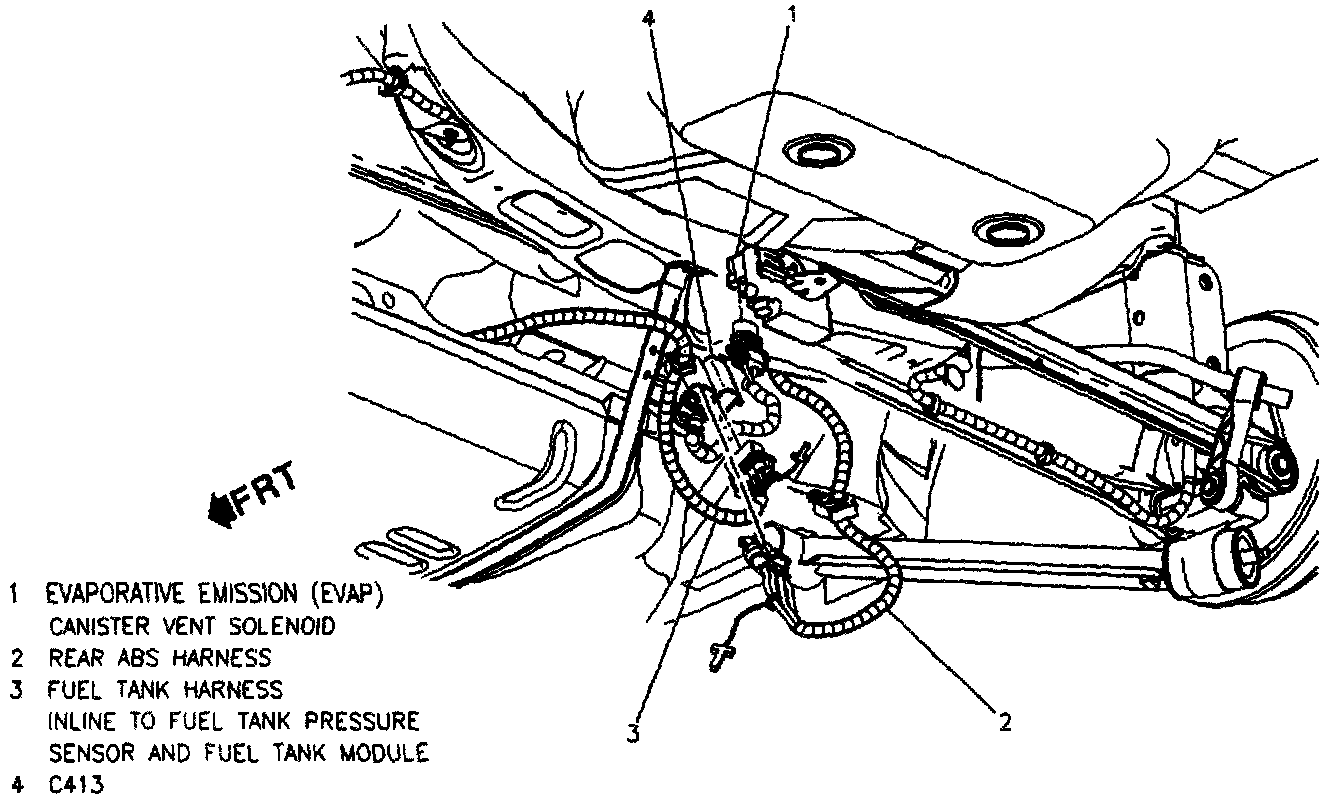 4
1
FRT
3
2

1 EVAPORATIVE EMISSION (EVAP) CANISTER VENT SOLENOID
2 REAR ABS HARNESS
3 FUEL TANK HARNESS INLINE TO FUEL TANK PRESSURE SENSOR AND FUEL TANK MODULE
4 C413