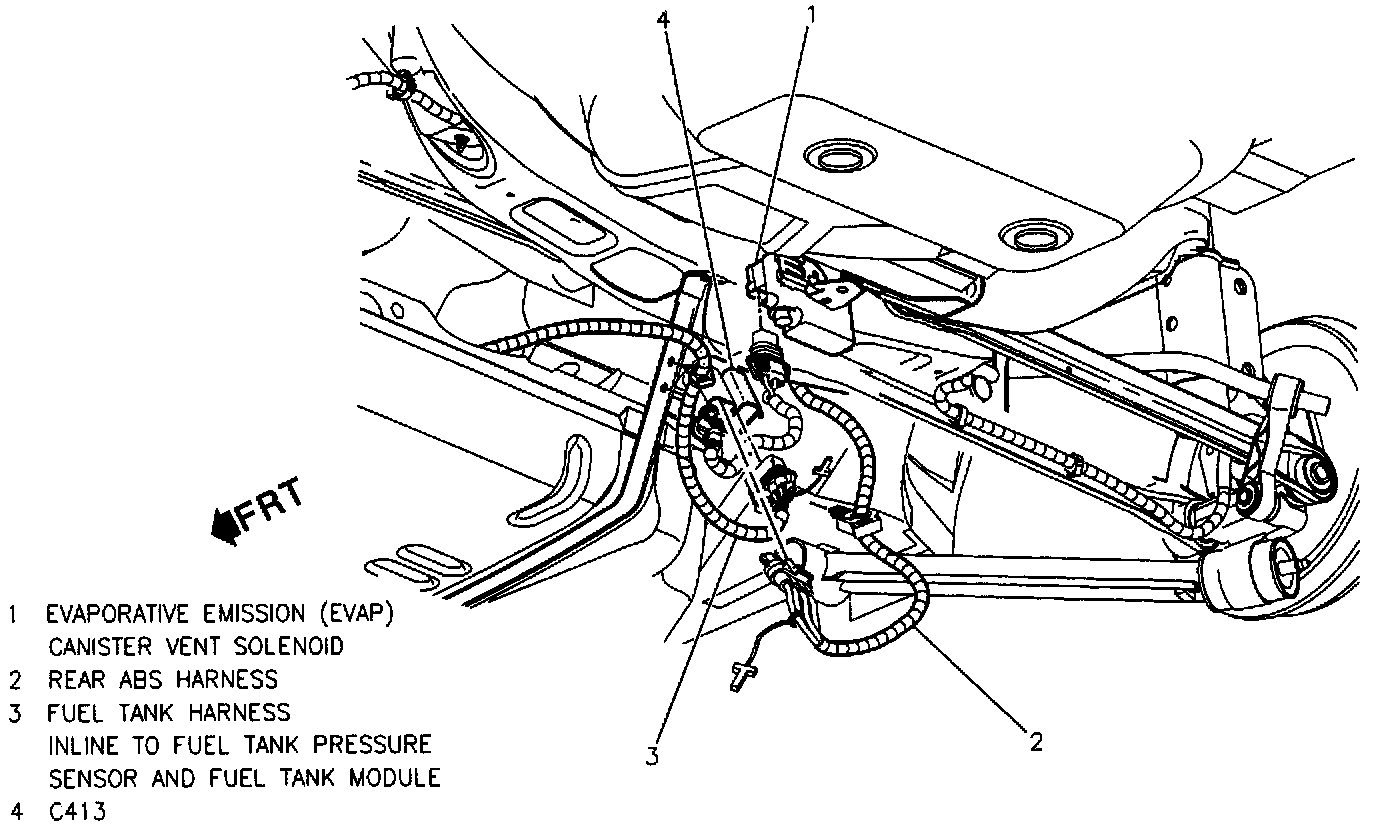 4
1
FRT
3
2

1 EVAPORATIVE EMISSION (EVAP) CANISTER VENT SOLENOID
2 REAR ABS HARNESS
3 FUEL TANK HARNESS INLINE TO FUEL TANK PRESSURE SENSOR AND FUEL TANK MODULE
4 C413