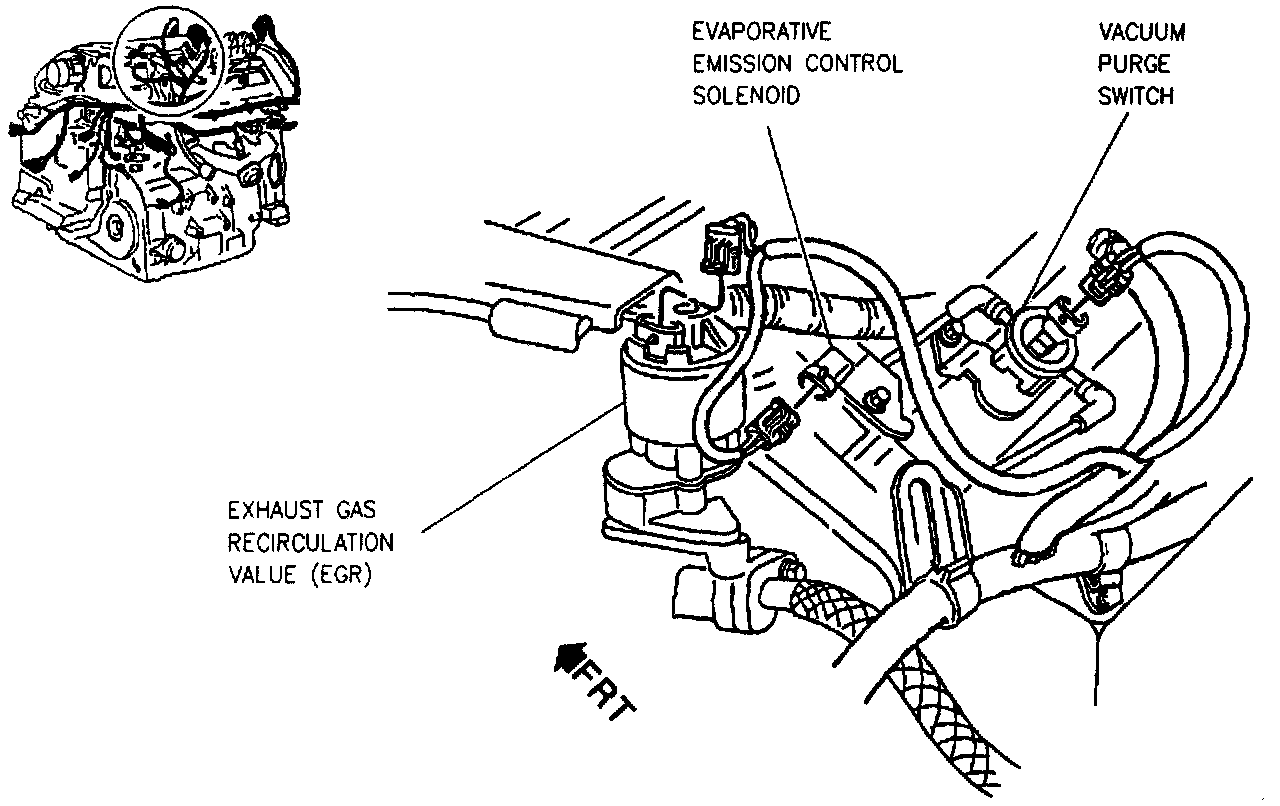 EVAPORATIVE EMISSION CONTROL SOLENOID

VACUUM PURGE SWITCH

EXHAUST GAS RECIRCULATION VALUE (EGR)

FRT