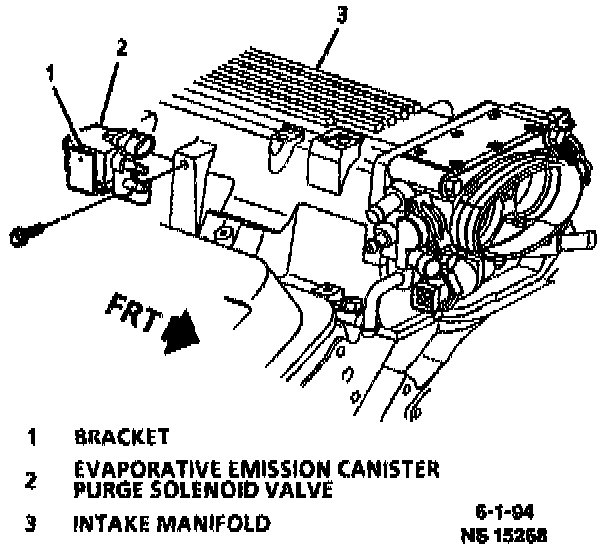 3

2

1

FRT

1 BRACKET

2 EVAPORATIVE EMISSION CANISTER PURGE SOLENOID VALVE

3 INTAKE MANIFOLD

6-1-94
NS 15268