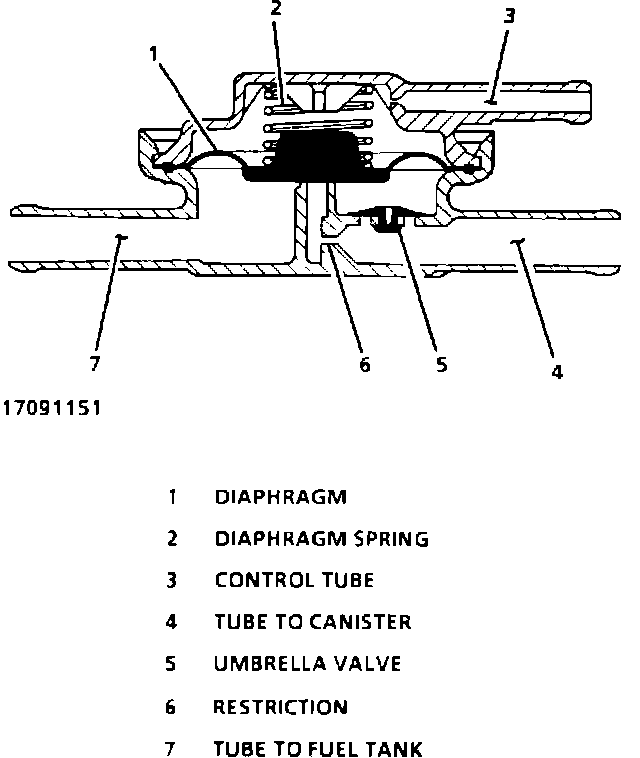 2
3
1
7
6
5
4

17091151

1 DIAPHRAGM

2 DIAPHRAGM SPRING

3 CONTROL TUBE

4 TUBE TO CANISTER

5 UMBRELLA VALVE

6 RESTRICTION

7 TUBE TO FUEL TANK