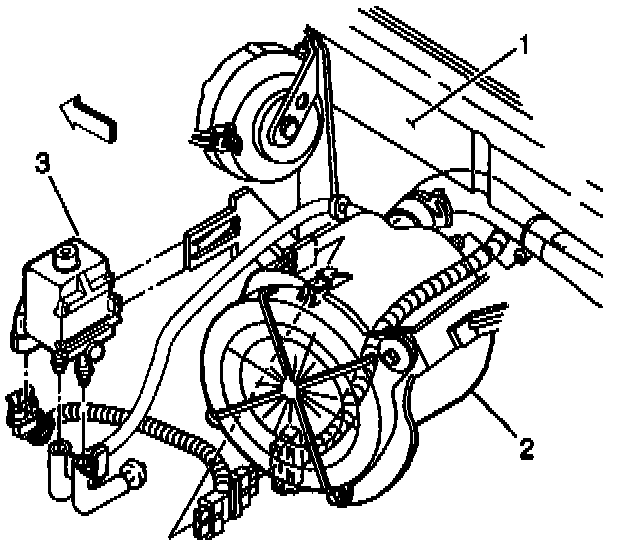 1
3
2