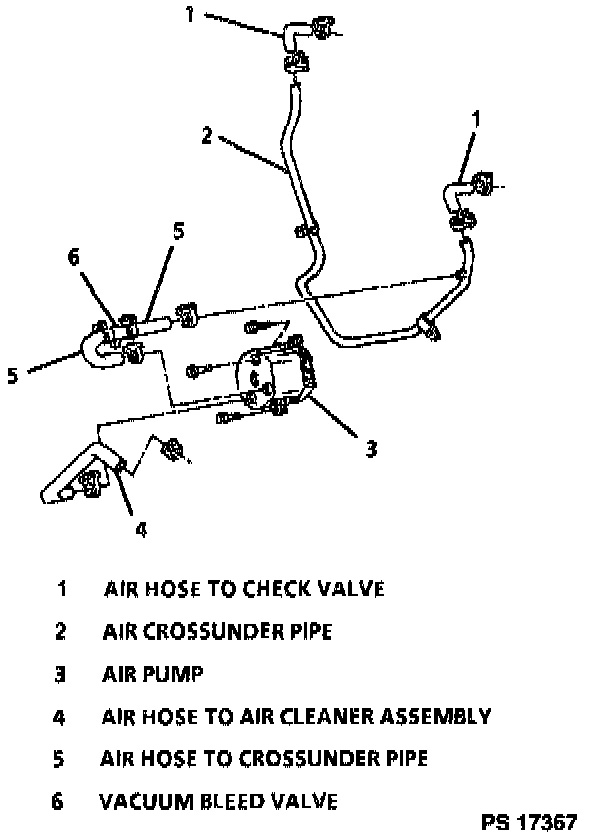 1

2

1

5

6

5

3

4

1 AIR HOSE TO CHECK VALVE

2 AIR CROSSUNDER PIPE

3 AIR PUMP

4 AIR HOSE TO AIR CLEANER ASSEMBLY

5 AIR HOSE TO CROSSUNDER PIPE

6 VACUUM BLEED VALVE

PS 17367